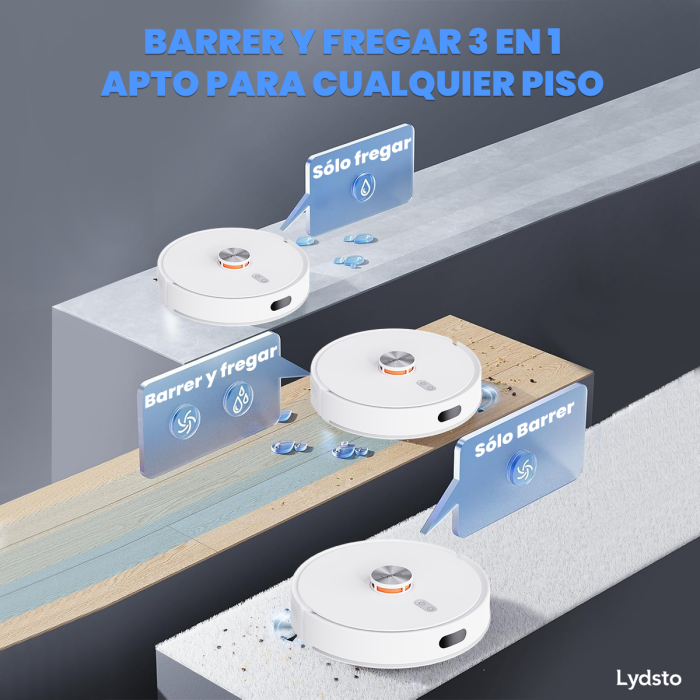 BARRER Y FREGAR 3 EN 1
APTO PARA CUALQUIER PISO

Sólo fregar

Barrer y fregar

Sólo Barrer

Lydsto