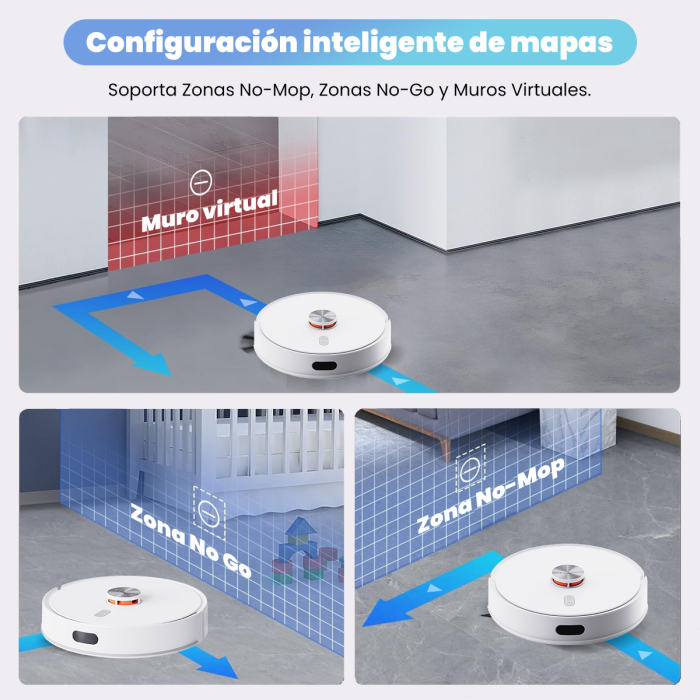 Configuración inteligente de mapas

Soporta Zonas No-Mop, Zonas No-Go y Muros Virtuales.

Muro virtual

Zona No Go

Zona No-Mop